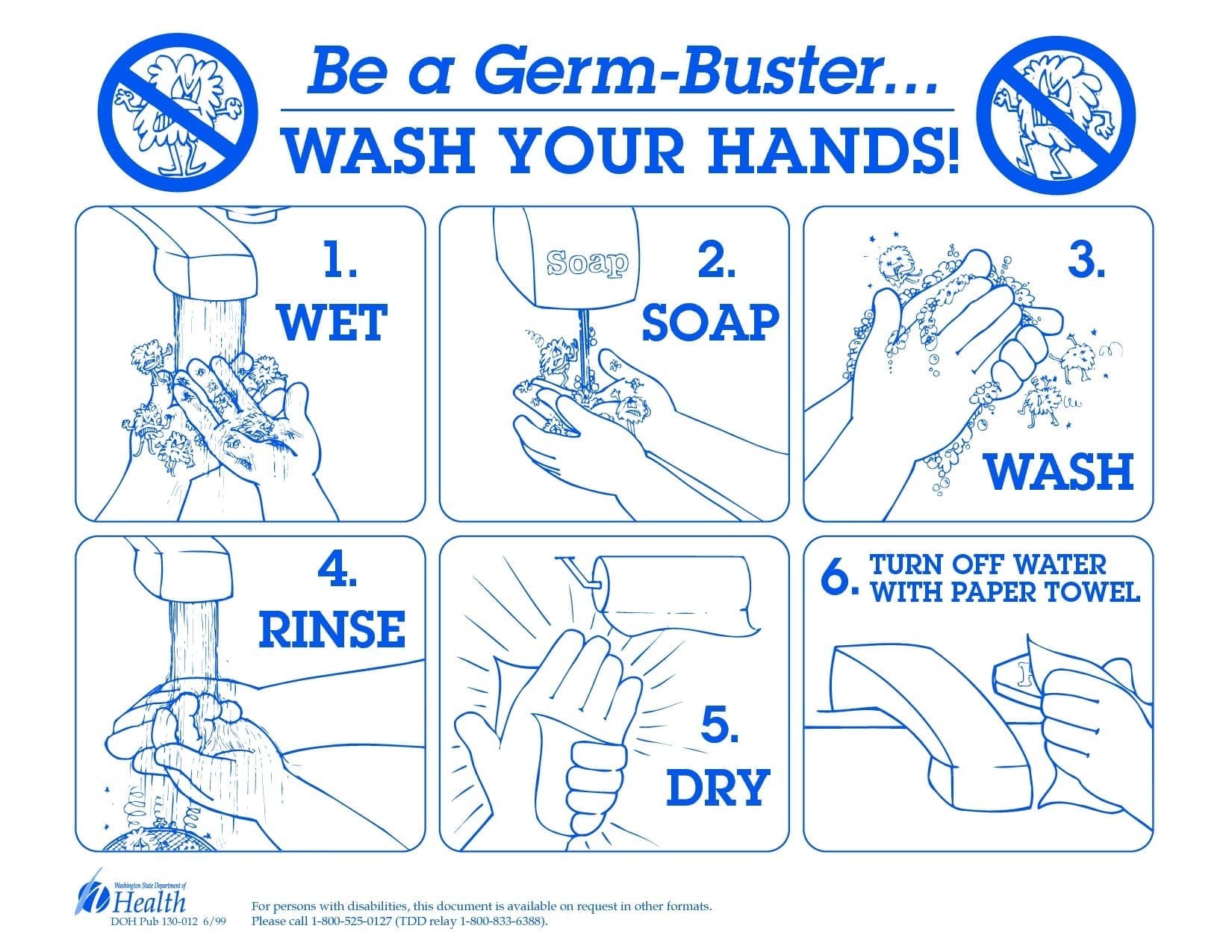 Be a Germ-Buster...

WASH YOUR HANDS!

1. WET

Soap

2. SOAP

3. WASH

4. RINSE

5. DRY

6. TURN OFF WATER WITH PAPER TOWEL

Washington State Department of Health

DOH Pub 130-012 6/99

For persons with disabilities, this document is available on request in other formats. Please call 1-800-525-0127 (TDD relay 1-800-833-6388).